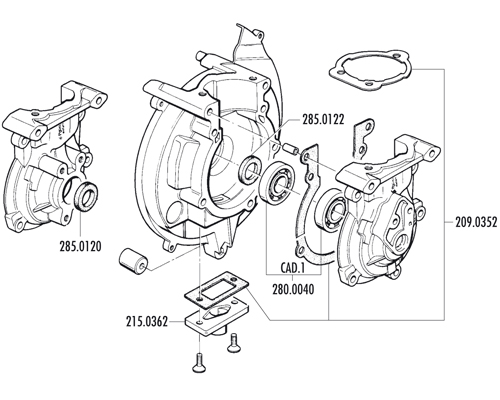 285.0122

209.0352

285.0120

CAD.1

280.0040

215.0362